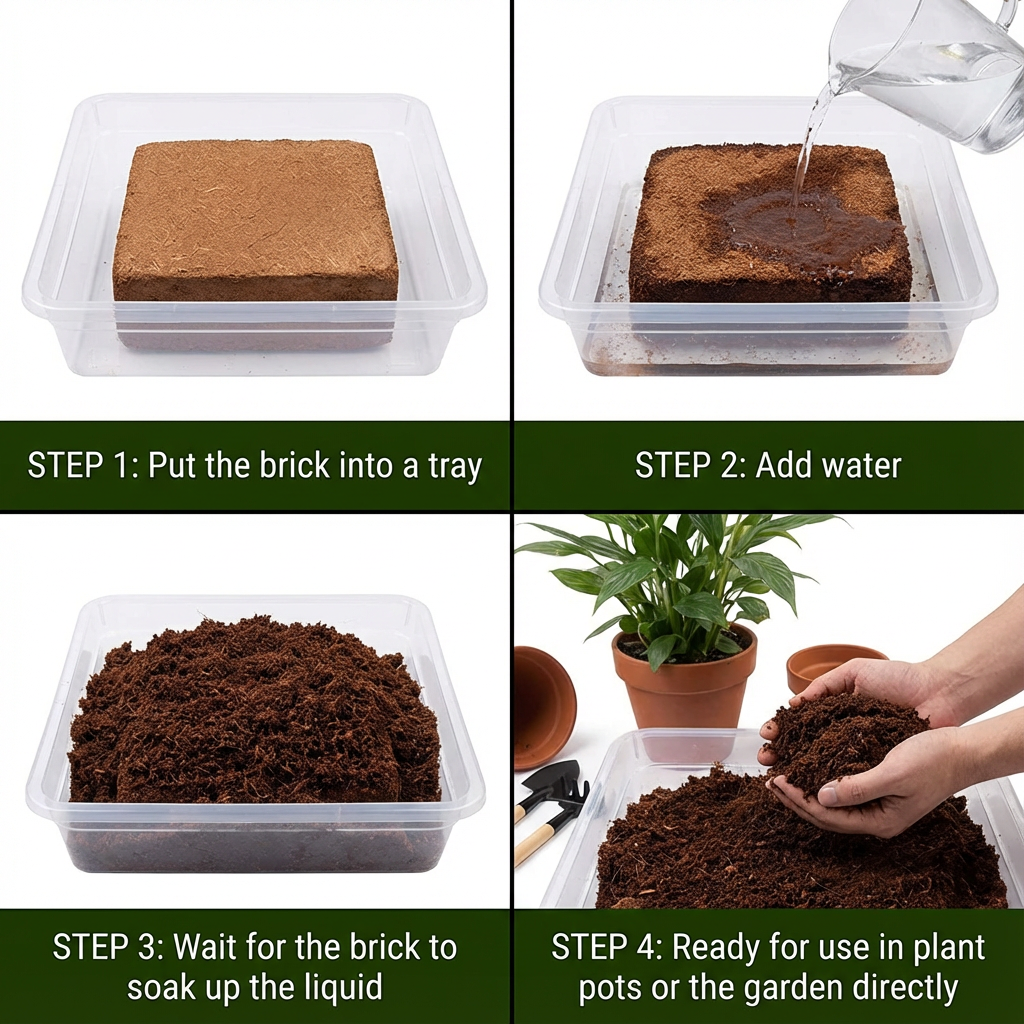 STEP 1: Put the brick into a tray

STEP 2: Add water

STEP 3: Wait for the brick to soak up the liquid

STEP 4: Ready for use in plant pots or the garden directly