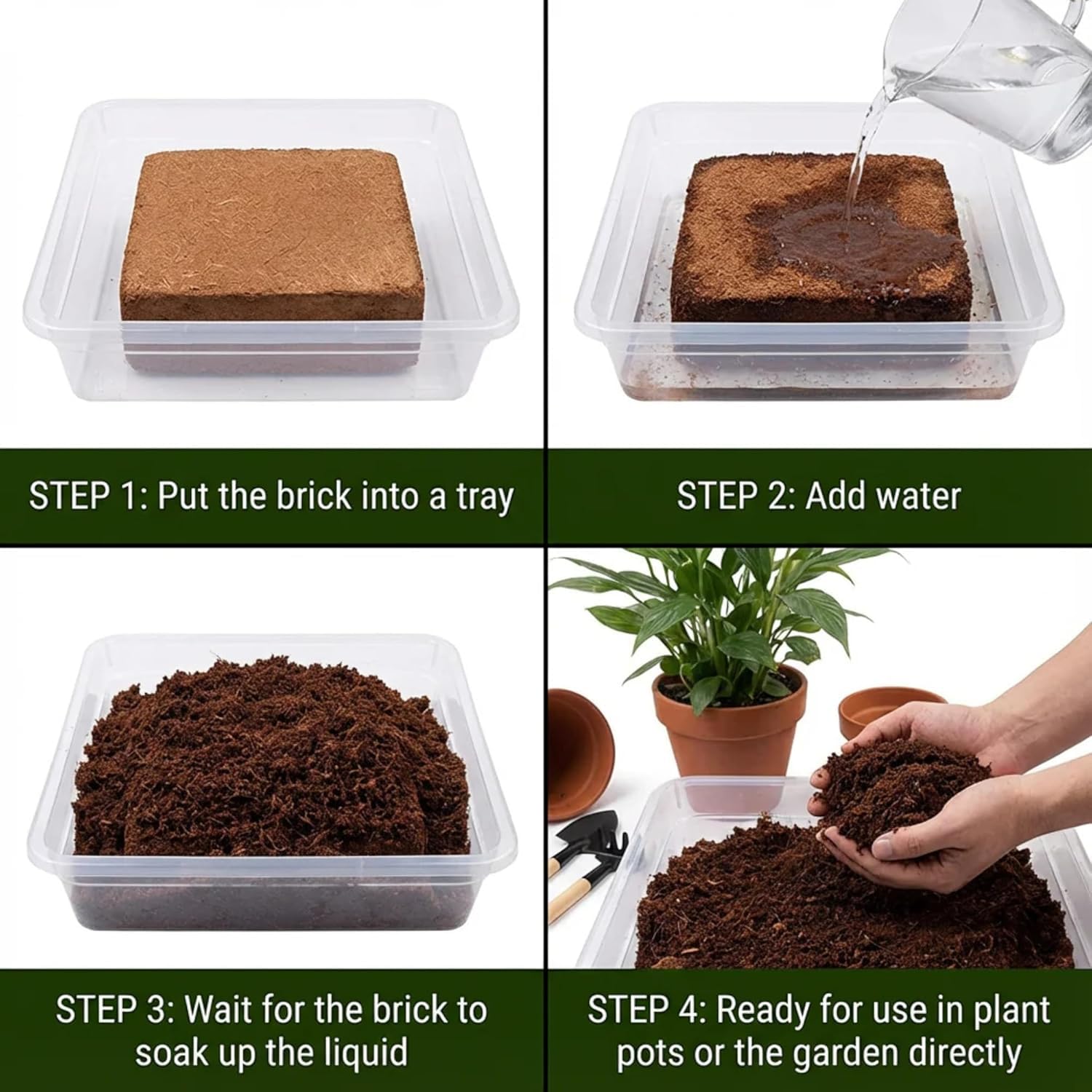 STEP 1: Put the brick into a tray

STEP 2: Add water

STEP 3: Wait for the brick to soak up the liquid

STEP 4: Ready for use in plant pots or the garden directly