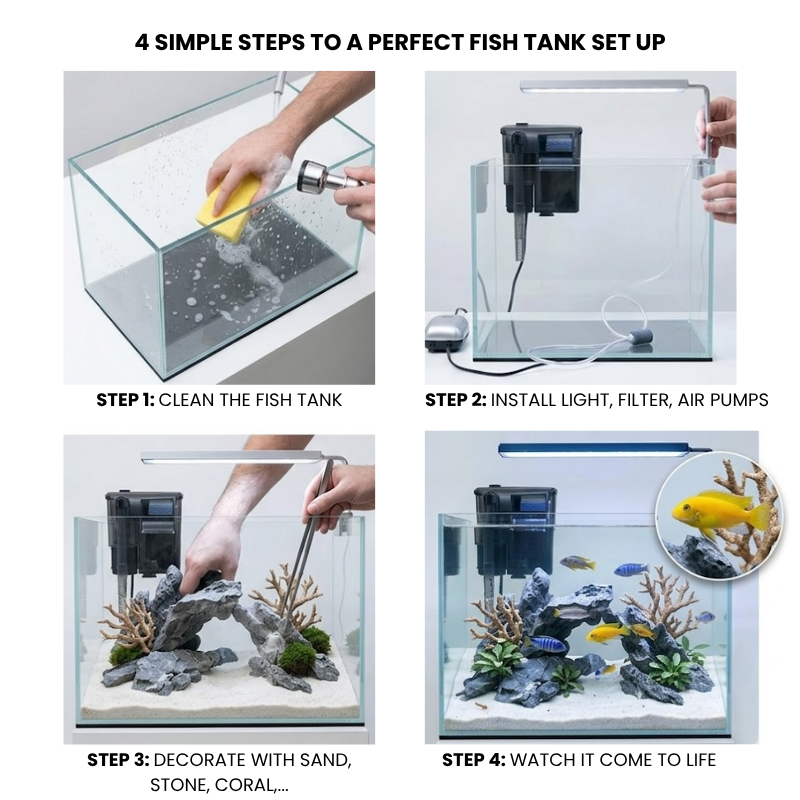 4 SIMPLE STEPS TO A PERFECT FISH TANK SET UP

STEP 1: CLEAN THE FISH TANK

STEP 2: INSTALL LIGHT, FILTER, AIR PUMPS

STEP 3: DECORATE WITH SAND, STONE, CORAL,...

STEP 4: WATCH IT COME TO LIFE