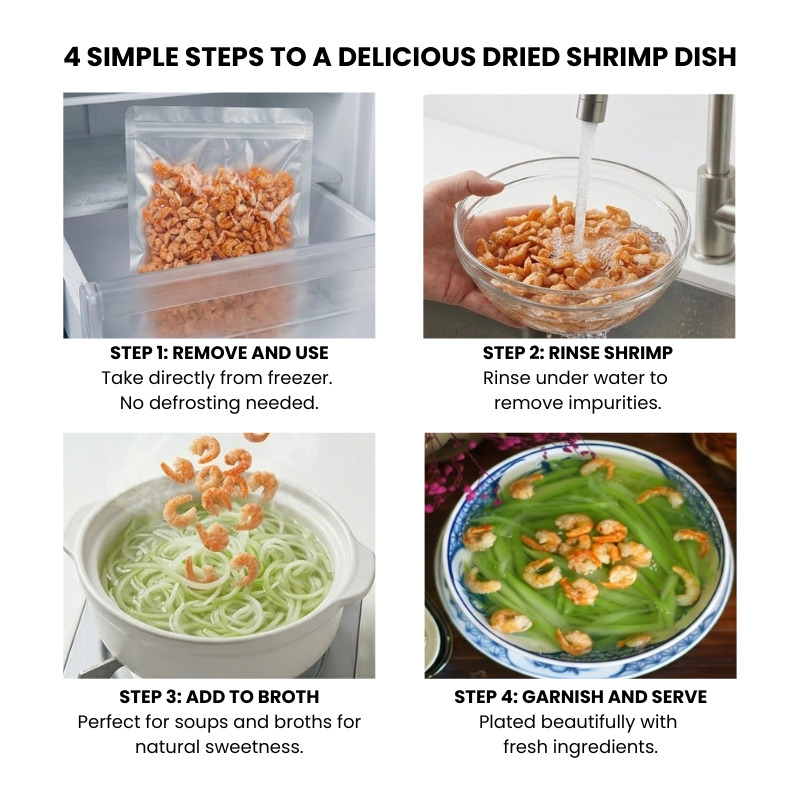 4 SIMPLE STEPS TO A DELICIOUS DRIED SHRIMP DISH

STEP 1: REMOVE AND USE
Take directly from freezer. No defrosting needed.

STEP 2: RINSE SHRIMP
Rinse under water to remove impurities.

STEP 3: ADD TO BROTH
Perfect for soups and broths for natural sweetness.

STEP 4: GARNISH AND SERVE
Plated beautifully with fresh ingredients.