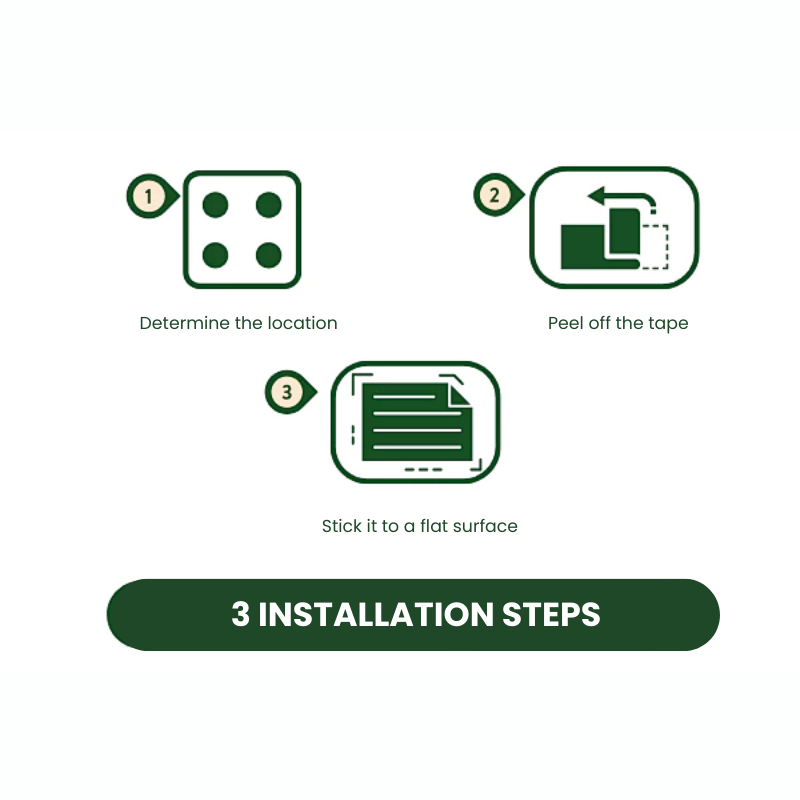 1
Determine the location

2
Peel off the tape

3
Stick it to a flat surface

3 INSTALLATION STEPS