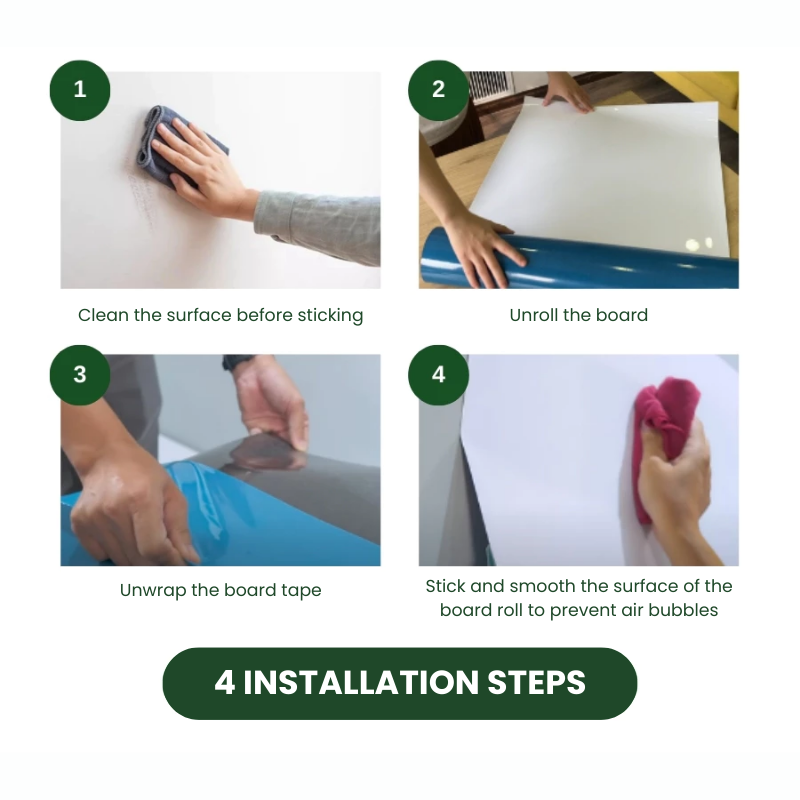 1

Clean the surface before sticking

2

Unroll the board

3

Unwrap the board tape

4

Stick and smooth the surface of the board roll to prevent air bubbles

4 INSTALLATION STEPS