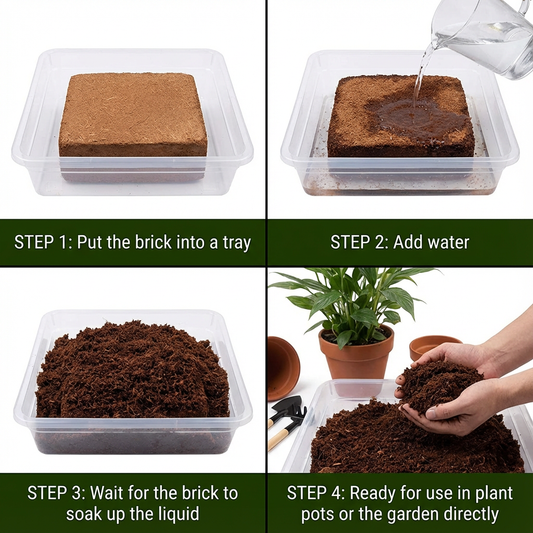 STEP 1: Put the brick into a tray

STEP 2: Add water

STEP 3: Wait for the brick to soak up the liquid

STEP 4: Ready for use in plant pots or the garden directly