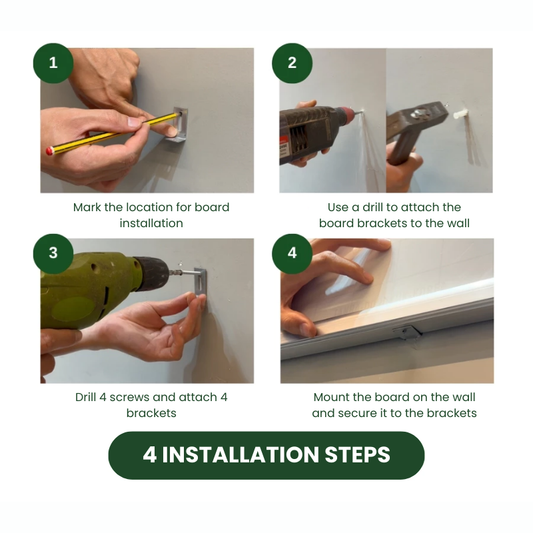 1

Mark the location for board installation

2

Use a drill to attach the board brackets to the wall

3

Drill 4 screws and attach 4 brackets

4

Mount the board on the wall and secure it to the brackets

4 INSTALLATION STEPS